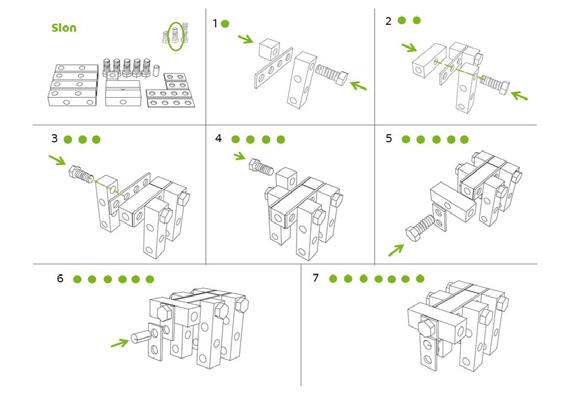 Slon

1

2

3

4

5

6

7